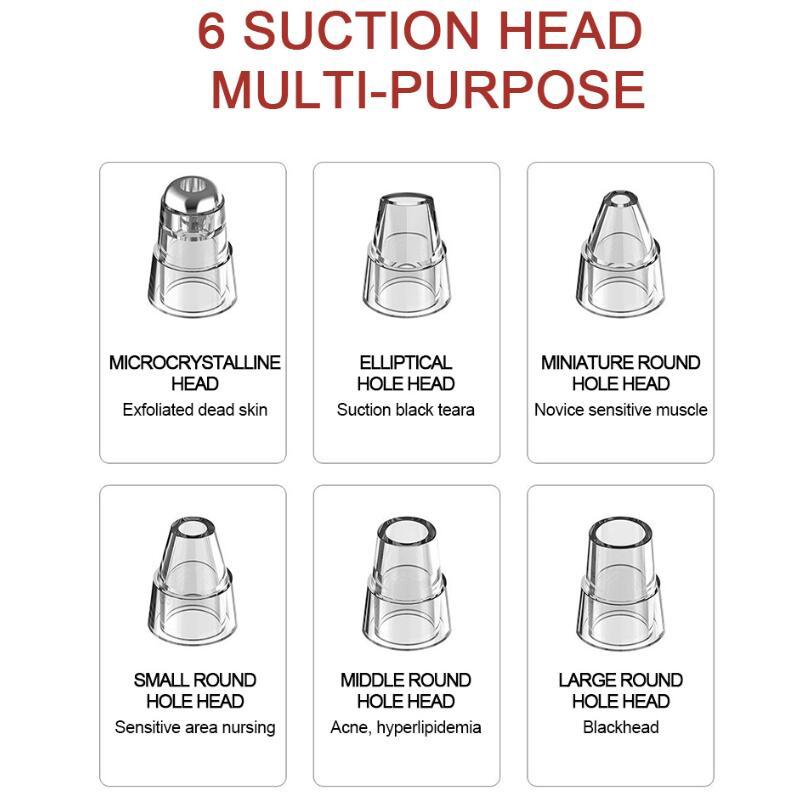 6 SUCTION HEAD
MULTI-PURPOSE

MICROCRYSTALLINE HEAD
Exfoliated dead skin

ELLIPTICAL HOLE HEAD
Suction black teara

MINIATURE ROUND HOLE HEAD
Novice sensitive muscle

SMALL ROUND HOLE HEAD
Sensitive area nursing

MIDDLE ROUND HOLE HEAD
Acne, hyperlipidemia

LARGE ROUND HOLE HEAD
Blackhead